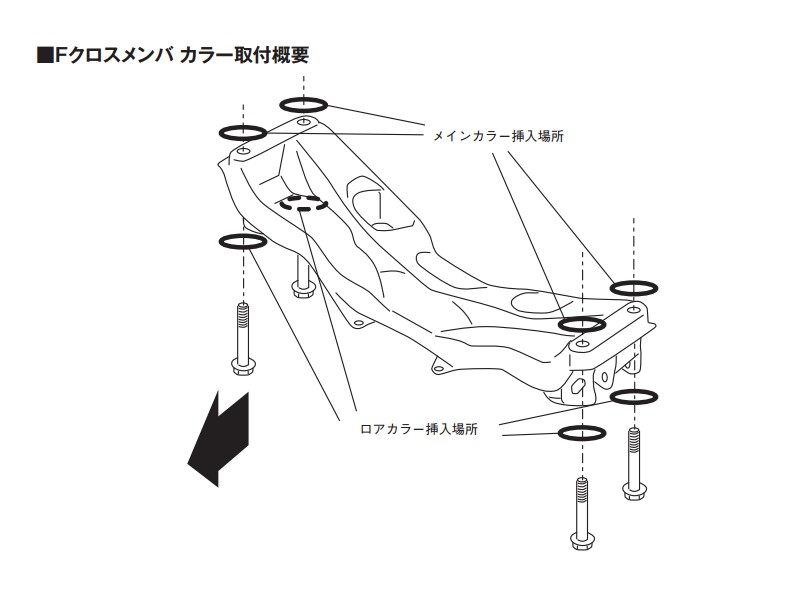 ■Fクロスメンバ カラー取付概要

メインカラー挿入場所

ロアカラー挿入場所