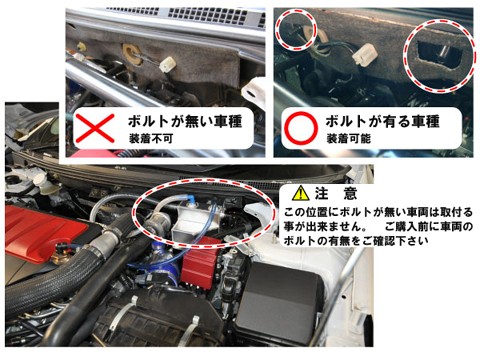 ボルトが無い車種
装着不可

ボルトが有る車種
装着可能

注　意
この位置にボルトが無い車両は取付る事が出来ません。　ご購入前に車両のボルトの有無をご確認下さい