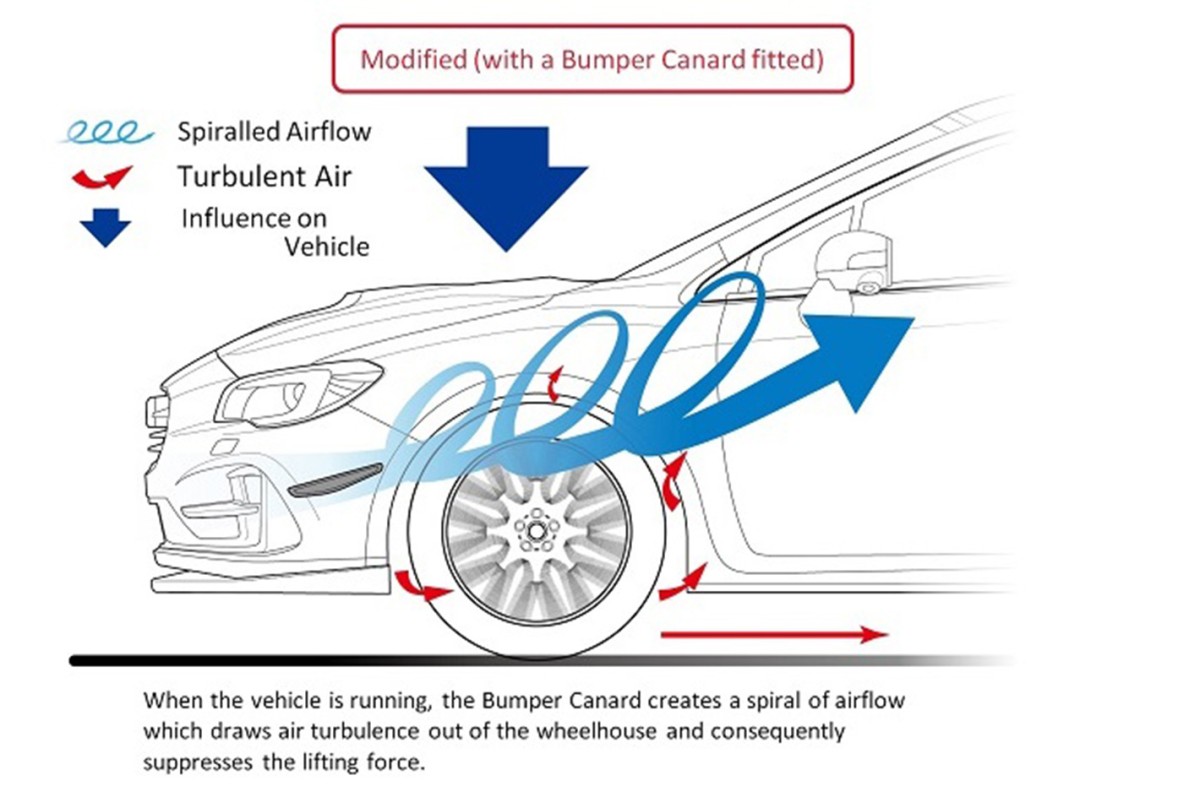 Modified (with a Bumper Canard fitted)

Spiralled Airflow

Turbulent Air

Influence on Vehicle

When the vehicle is running, the Bumper Canard creates a spiral of airflow which draws air turbulence out of the wheelhouse and consequently suppresses the lifting force.